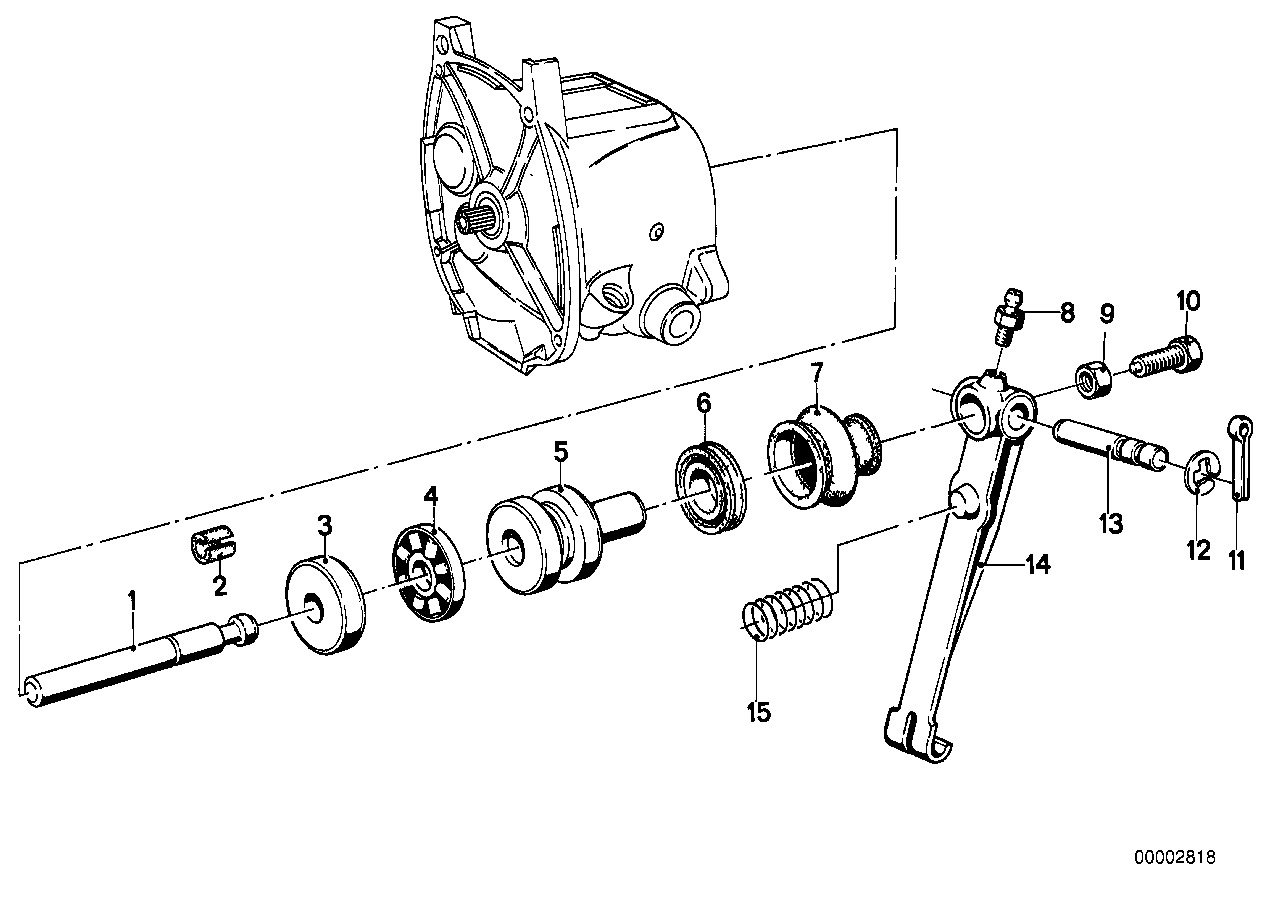 8
9
10
7
6
5
4
3
2
1
13
12
11
14
15
00002818